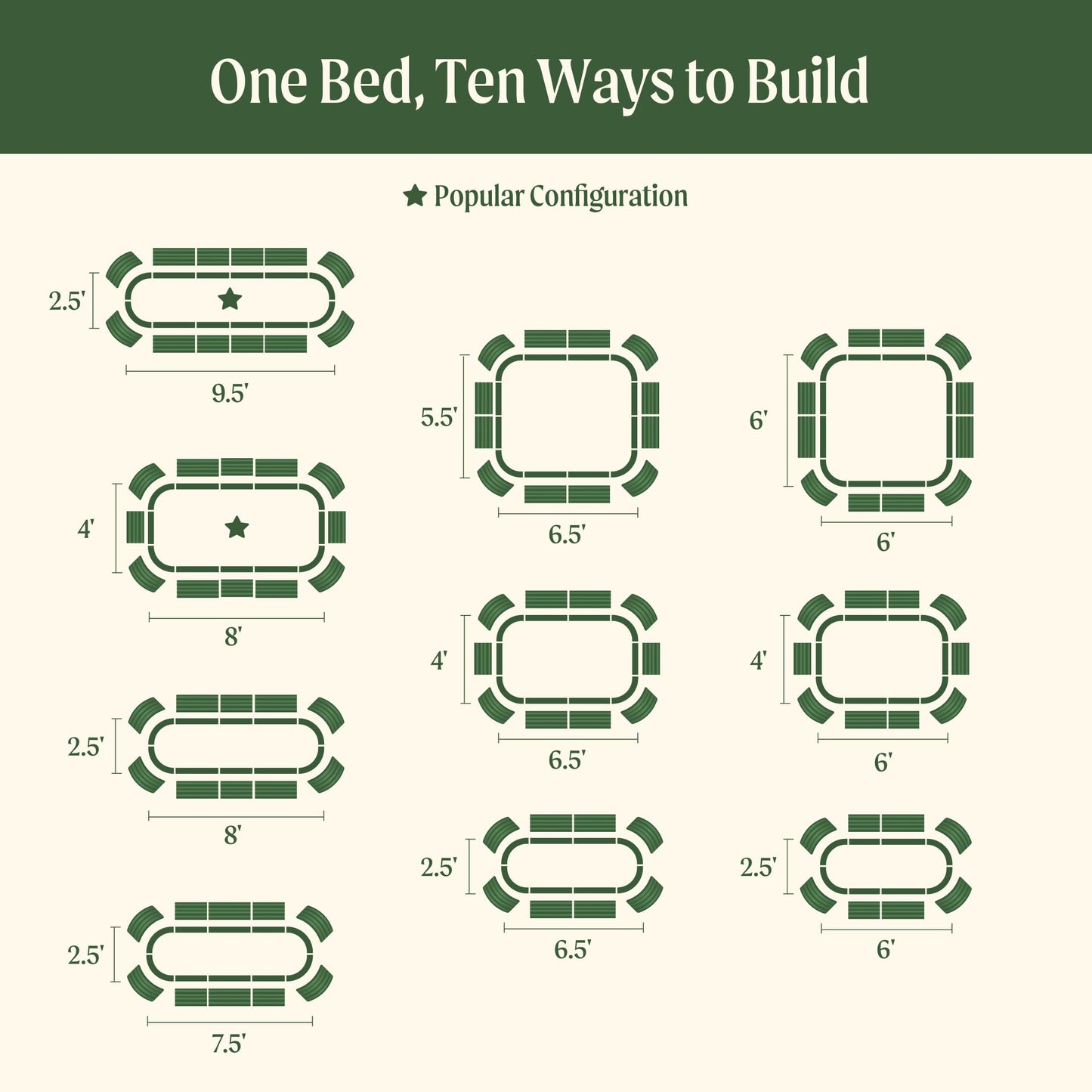 One Bed, Ten Ways to Build

★ Popular Configuration

2.5'
9.5'

4'
8'

2.5'
8'

2.5'
7.5'

5.5'
6.5'

4'
6.5'

2.5'
6.5'

6'
6'

4'
6'

2.5'
6'