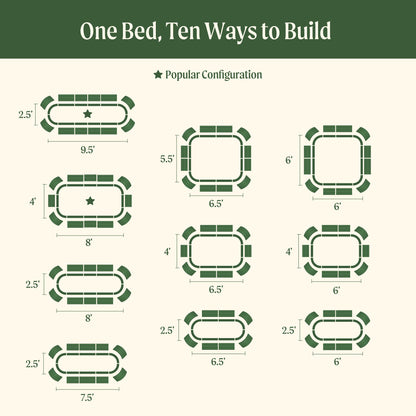 One Bed, Ten Ways to Build

★ Popular Configuration

2.5'
9.5'

4'
8'

2.5'
8'

2.5'
7.5'

5.5'
6.5'

4'
6.5'

2.5'
6.5'

6'
6'

4'
6'

2.5'
6'